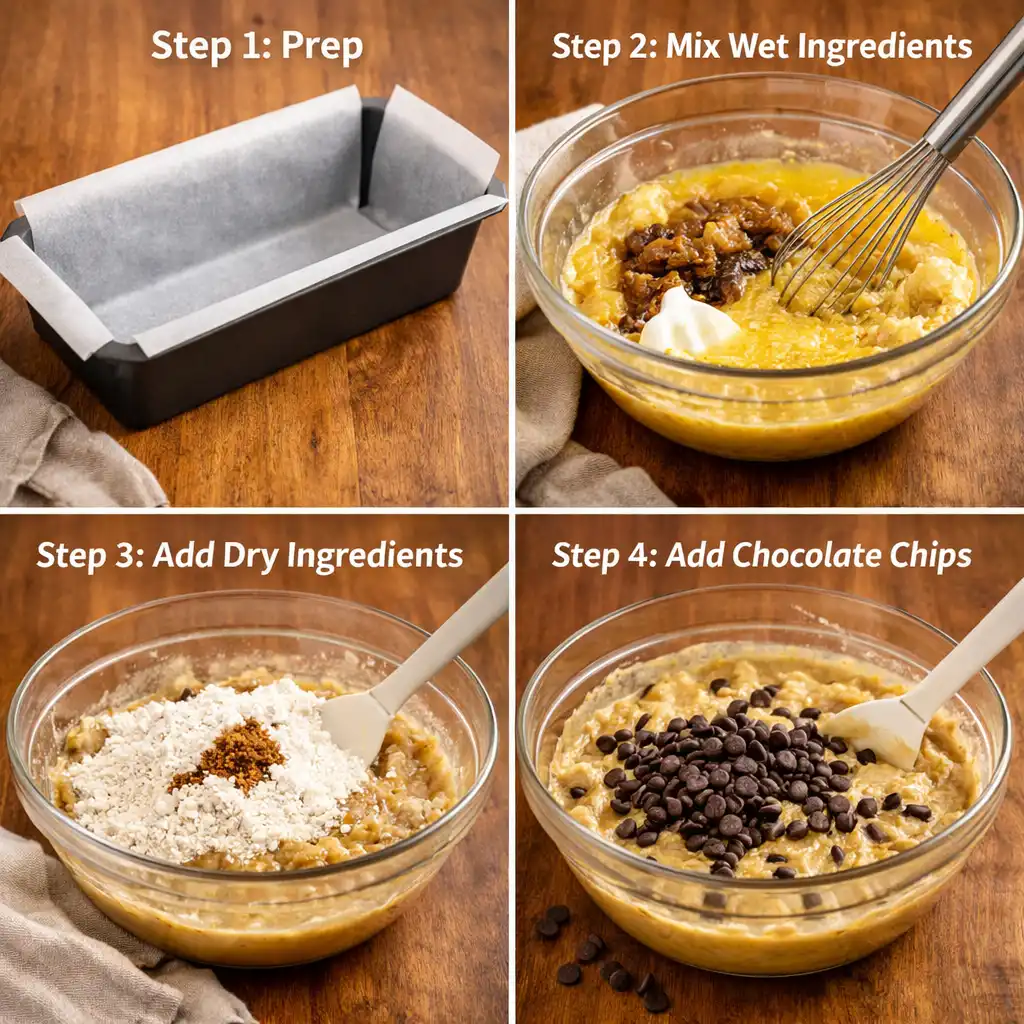 Step 1: Prep

Step 2: Mix Wet Ingredients

Step 3: Add Dry Ingredients

Step 4: Add Chocolate Chips