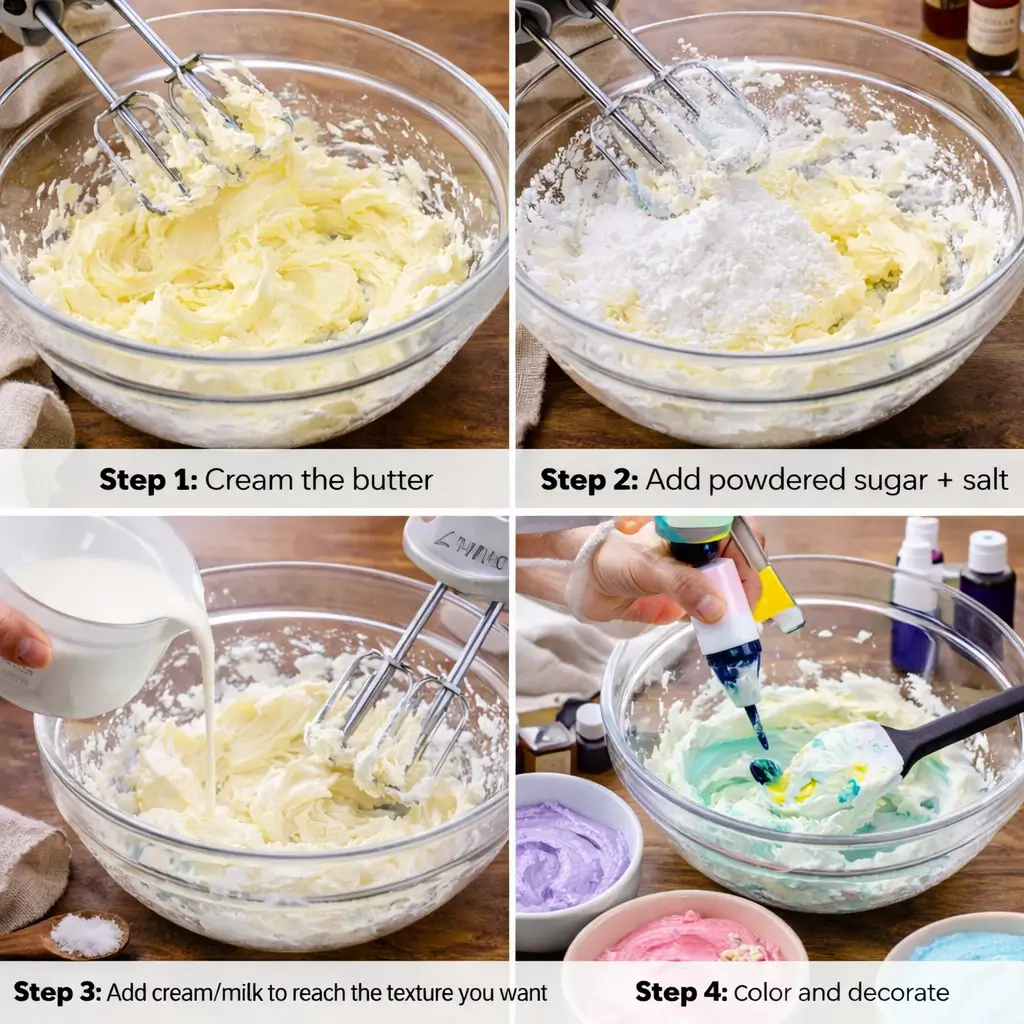 Step 1: Cream the butter

Step 2: Add powdered sugar + salt

Step 3: Add cream/milk to reach the texture you want

Step 4: Color and decorate