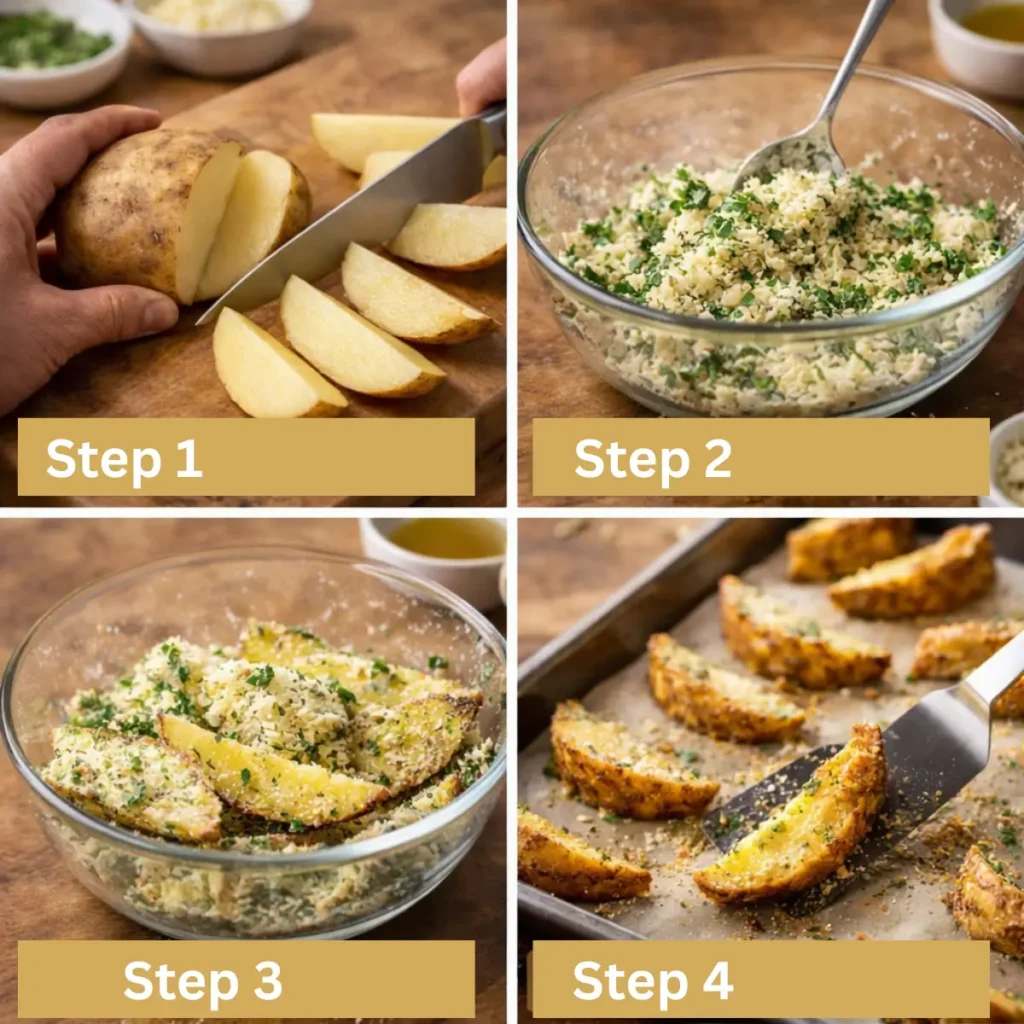 Step 1

Step 2

Step 3

Step 4