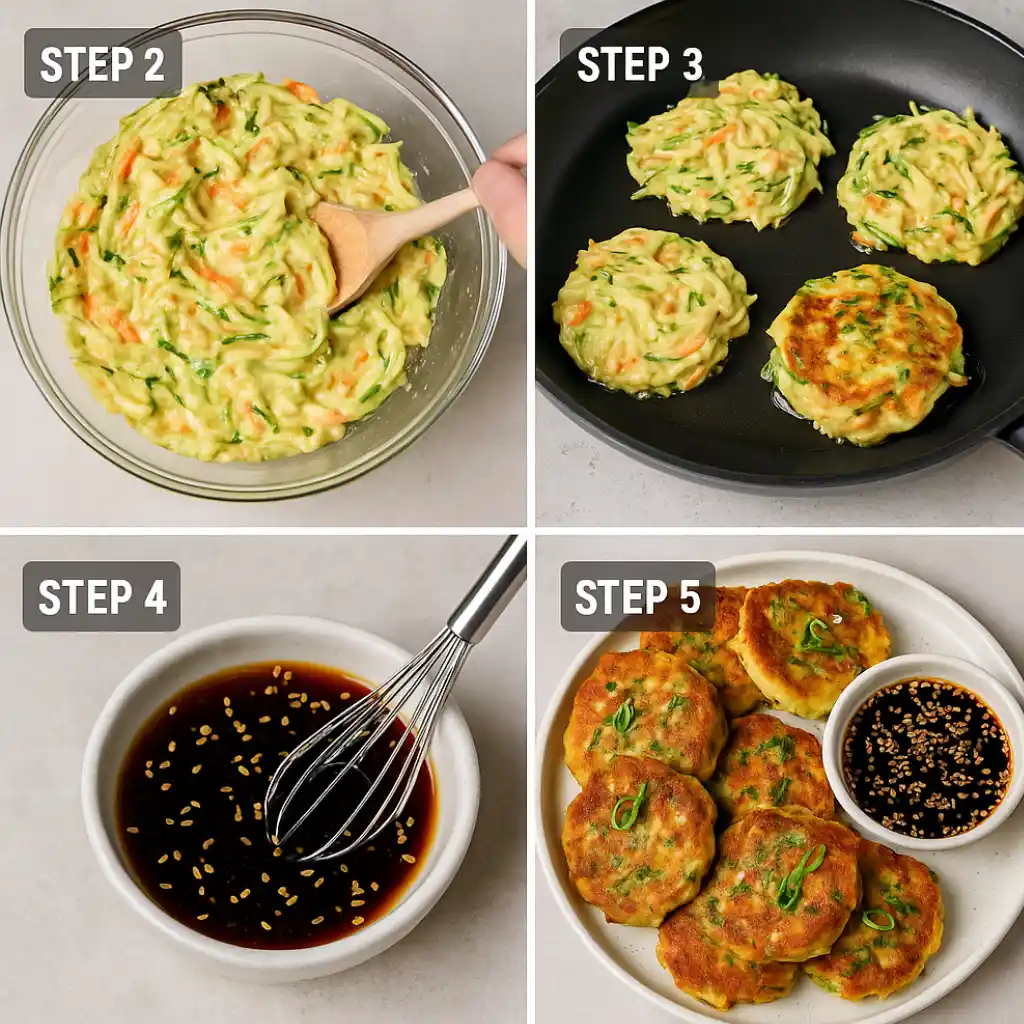 STEP 2

STEP 3

STEP 4

STEP 5