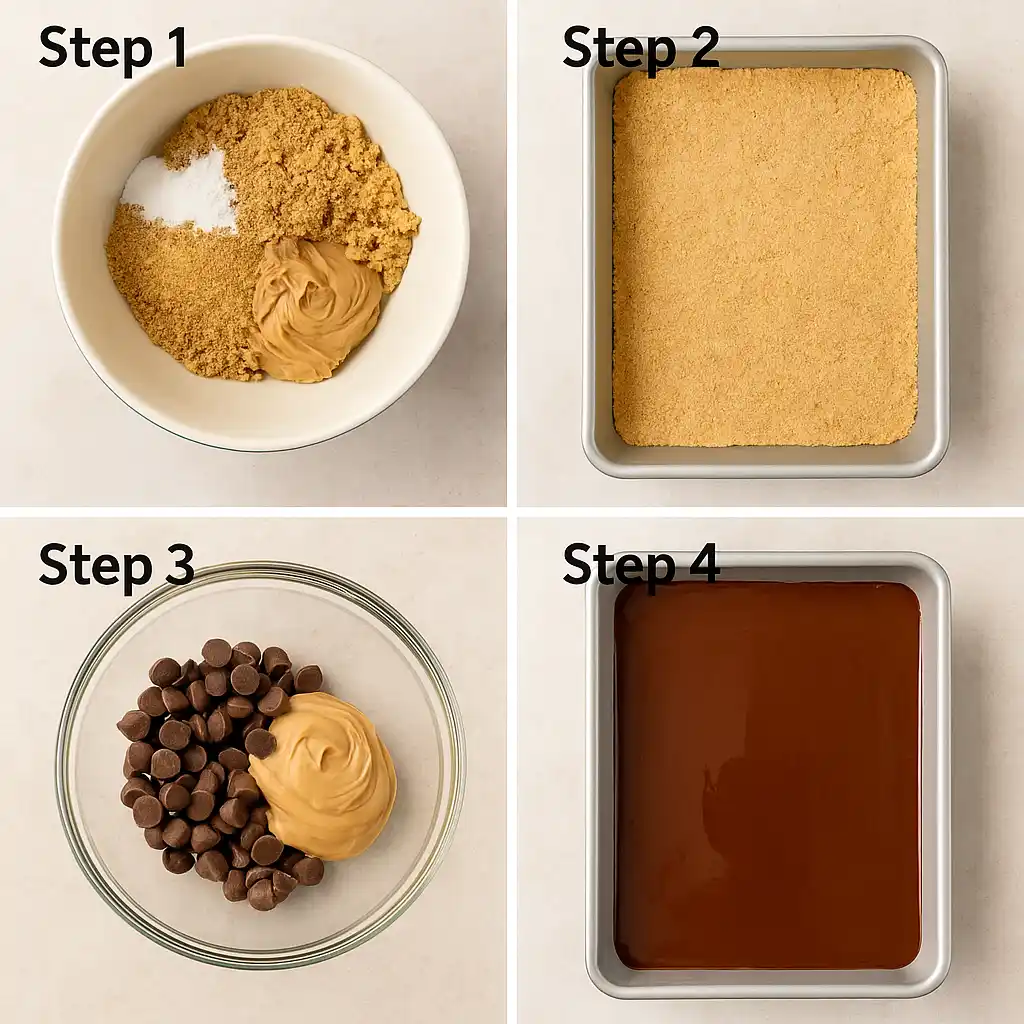 Step 1

Step 2

Step 3

Step 4